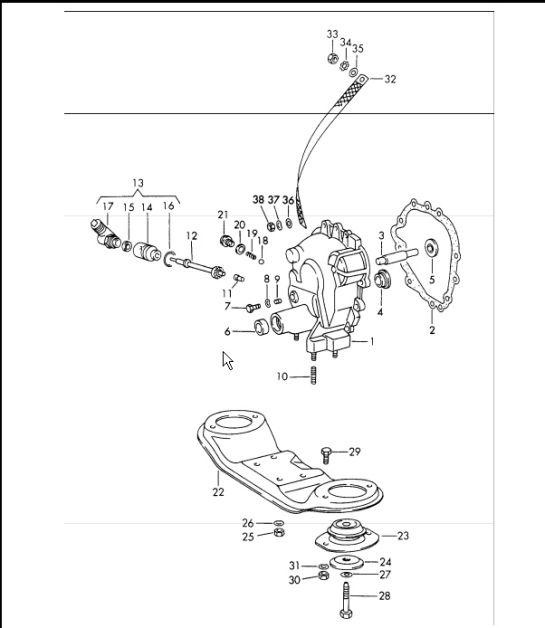 33 34 35
32
13
17 15 14 16
12
21
20
19
18
38 37 36
3
5
4
2
11
8 9
7
6
1
10
29
22
26
25
23
31
24
30
27
28